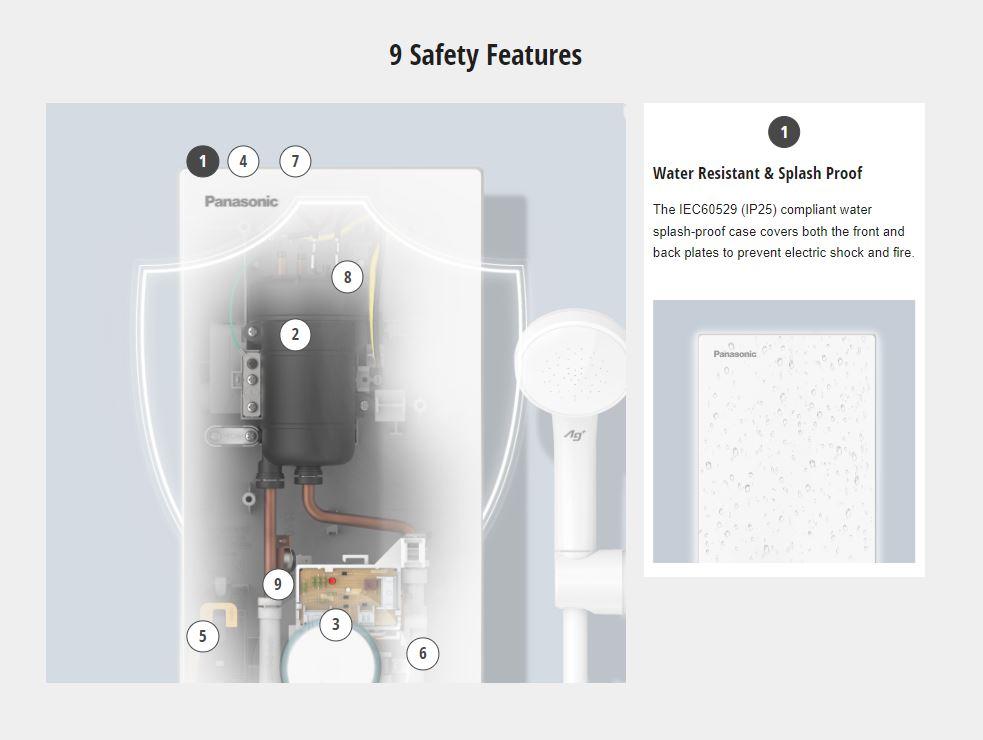 9 Safety Features

1 4 7

Panasonic

8

2

Ag⁺

9

5

3

6

1

Water Resistant & Splash Proof

The IEC60529 (IP25) compliant water splash-proof case covers both the front and back plates to prevent electric shock and fire.

Panasonic